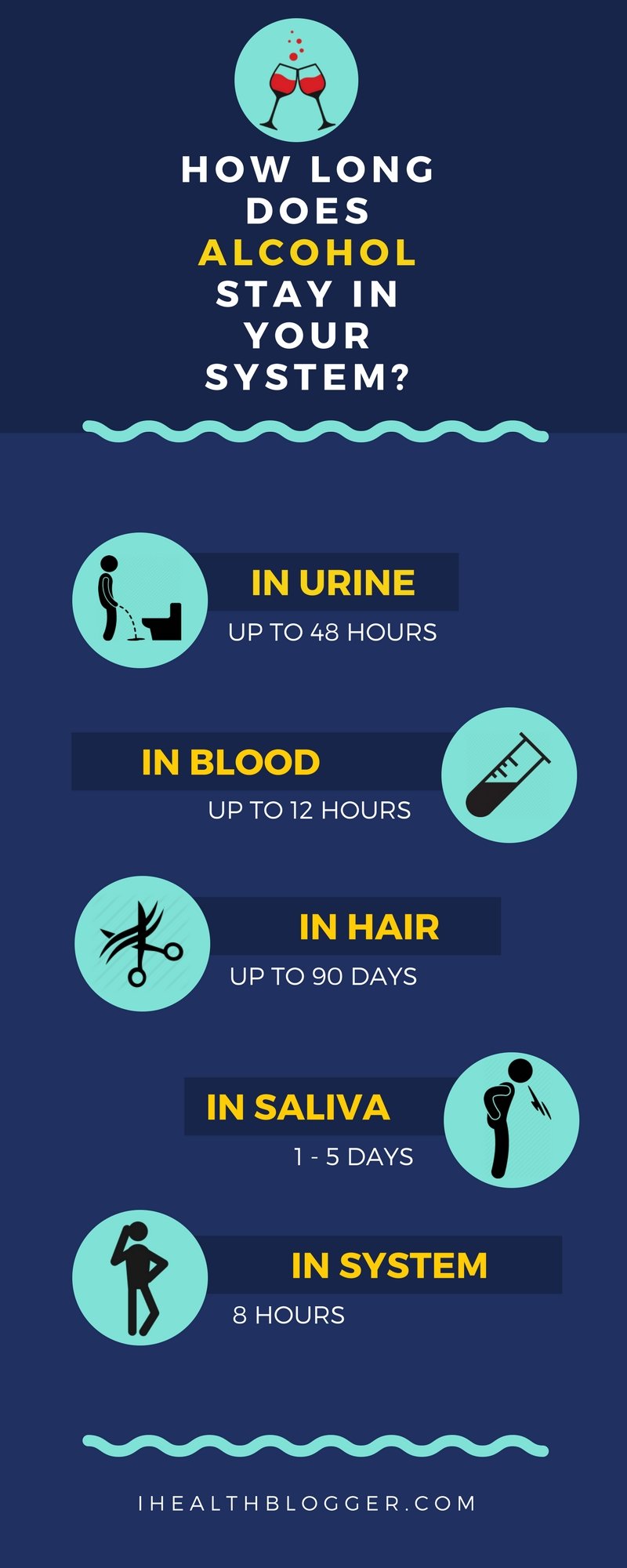 HOW LONG DOES ALCOHOL STAY IN YOUR SYSTEM?

IN URINE
UP TO 48 HOURS

IN BLOOD
UP TO 12 HOURS

IN HAIR
UP TO 90 DAYS

IN SALIVA
1 - 5 DAYS

IN SYSTEM
8 HOURS

IHEALTHBLOGGER.COM